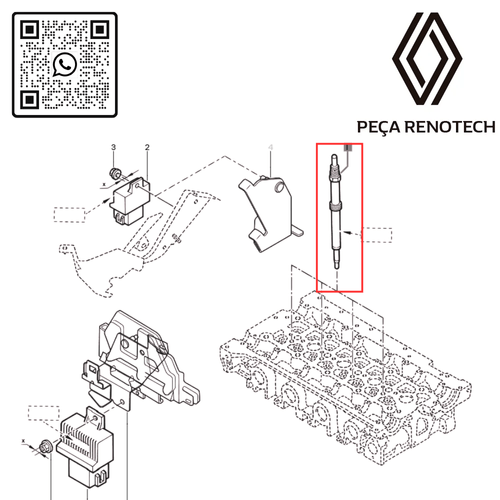 PEÇA RENOTECH

3
2
4
x
x